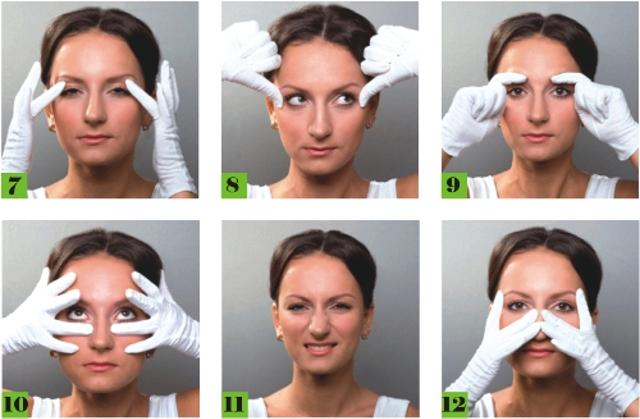 7

8

9

10

11

12