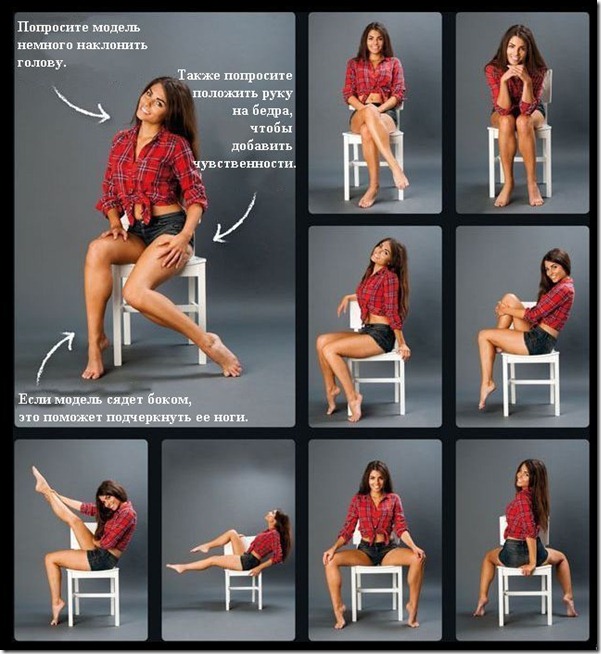 Попросите модель немного наклонить голову.

Также попросите положить руку на бедра, чтобы добавить чувственности.

Если модель сядет боком, это поможет подчеркнуть ее ноги.